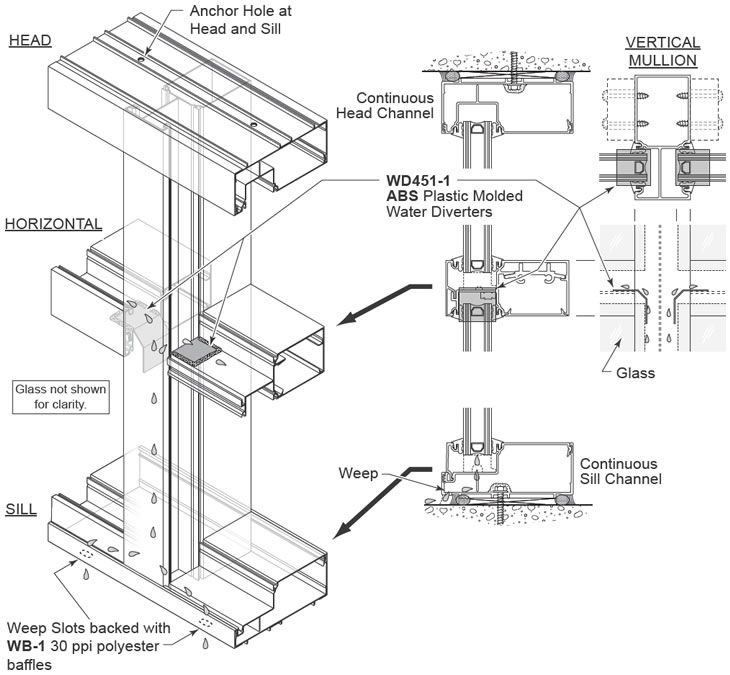 HEAD

Anchor Hole at Head and Sill

VERTICAL MULLION

Continuous Head Channel

WD451-1
ABS Plastic Molded Water Diverters

HORIZONTAL

Glass not shown for clarity.

Glass

Weep

Continuous Sill Channel

SILL

Weep Slots backed with WB-1 30 ppi polyester baffles